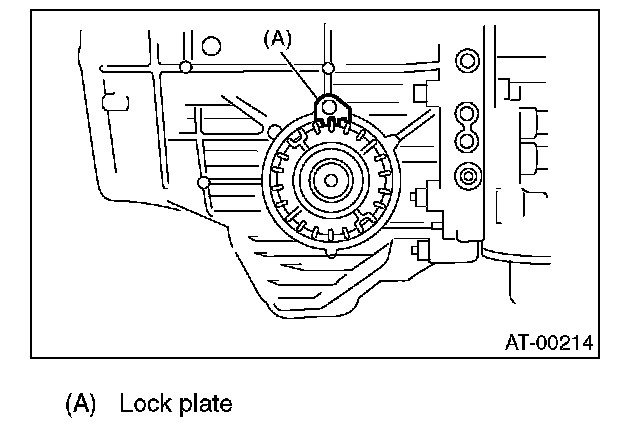 (A)

AT-00214

(A) Lock plate