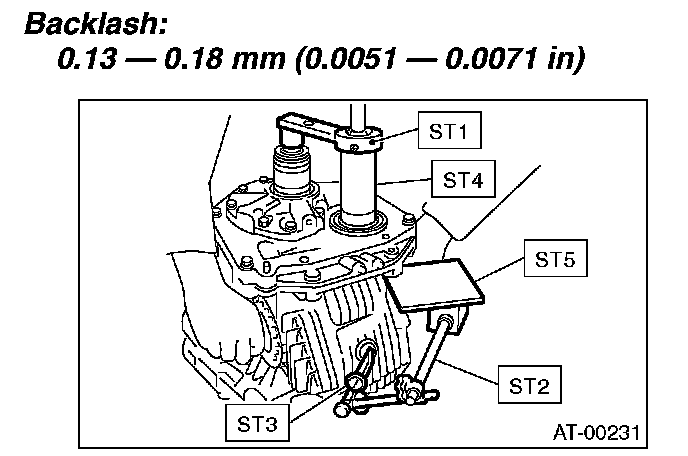 Backlash:
0.13 — 0.18 mm (0.0051 — 0.0071 in)

ST1
ST4
ST5
ST2
ST3
AT-00231