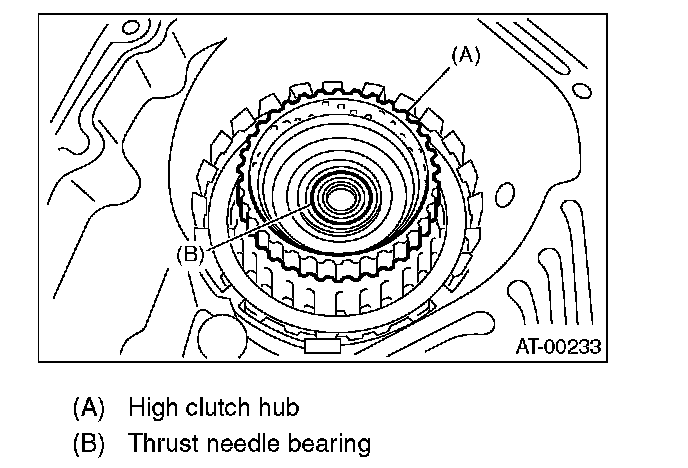 (A)

(B)

AT-00233

(A) High clutch hub

(B) Thrust needle bearing