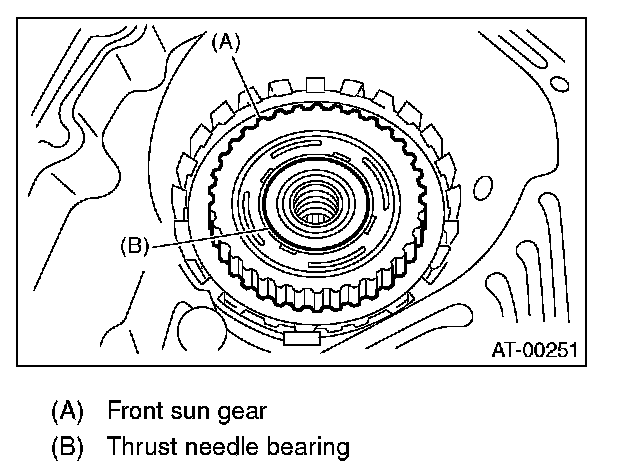 (A)

(B)

AT-00251

(A) Front sun gear

(B) Thrust needle bearing