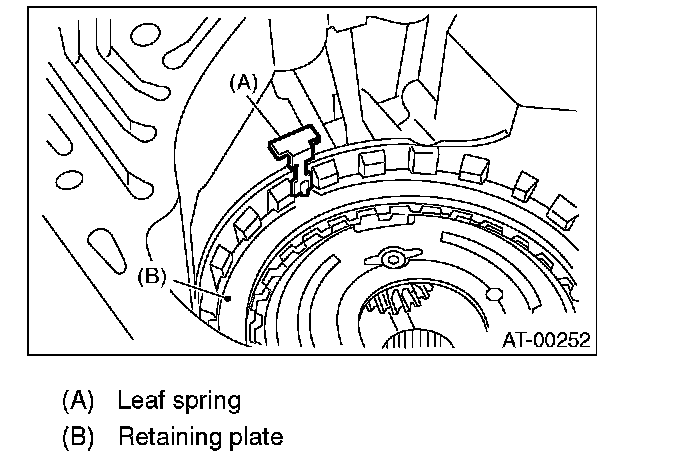 (A)

(B)

AT-00252

(A) Leaf spring
(B) Retaining plate