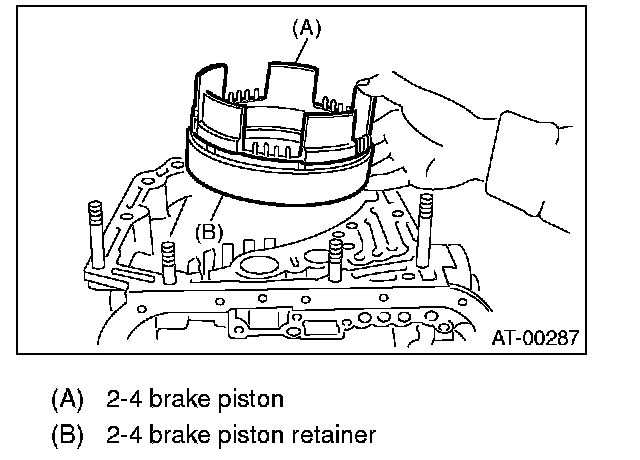 (A)

(B)

AT-00287

(A) 2-4 brake piston

(B) 2-4 brake piston retainer