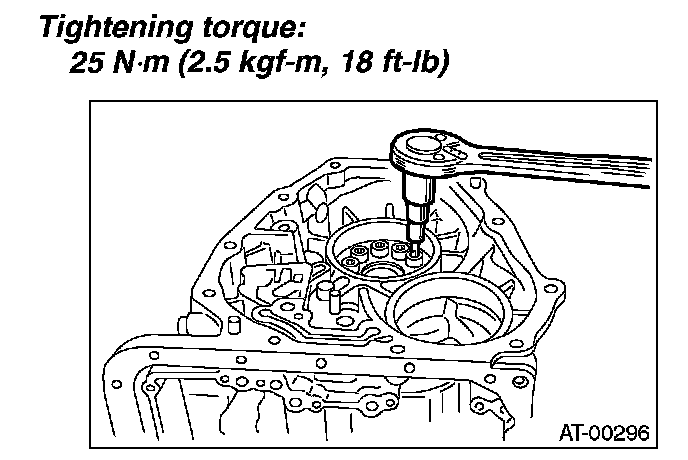 Tightening torque:
25 N·m (2.5 kgf-m, 18 ft-lb)

AT-00296