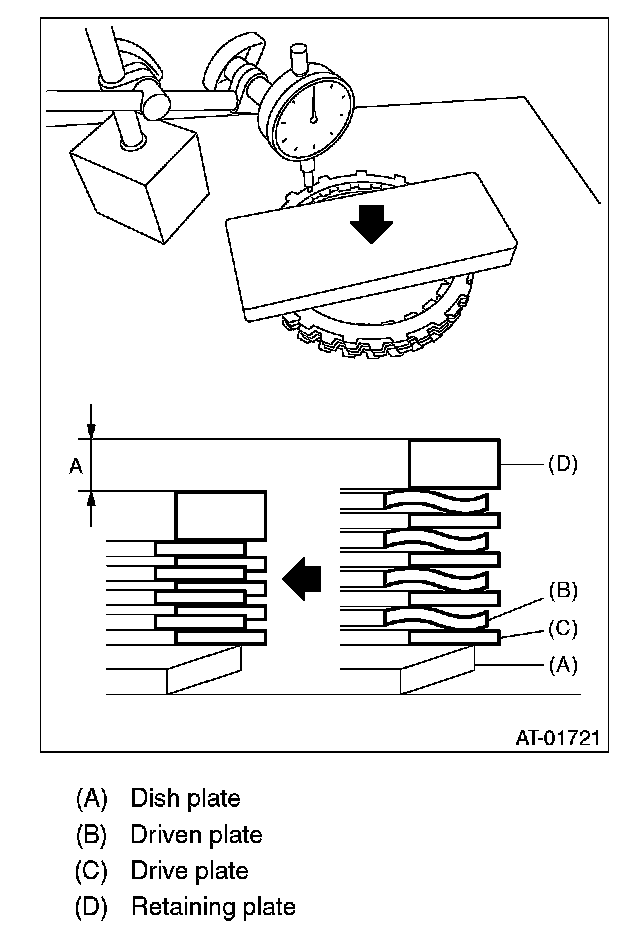 A

(D)

(B)

(C)

(A)

AT-01721

(A) Dish plate
(B) Driven plate
(C) Drive plate
(D) Retaining plate