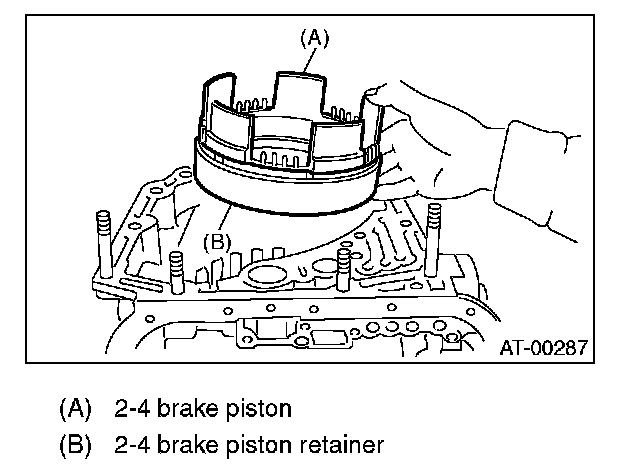 (A)

(B)

AT-00287

(A) 2-4 brake piston

(B) 2-4 brake piston retainer