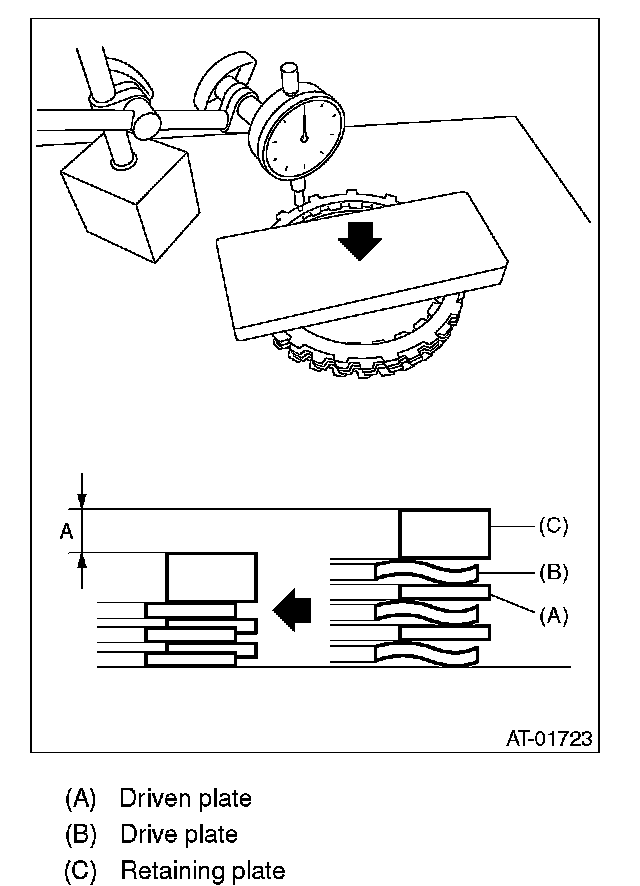 A

(C)
(B)
(A)

AT-01723

(A) Driven plate
(B) Drive plate
(C) Retaining plate