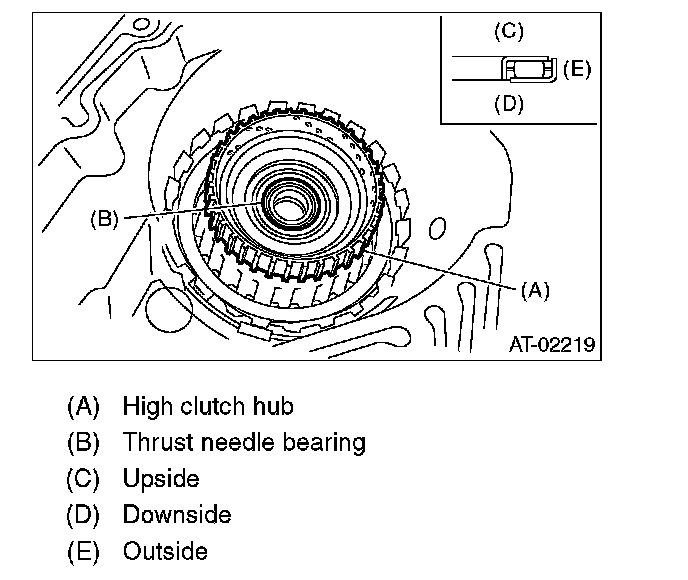 (C)
(E)
(D)
(B)
(A)
AT-02219

(A) High clutch hub
(B) Thrust needle bearing
(C) Upside
(D) Downside
(E) Outside