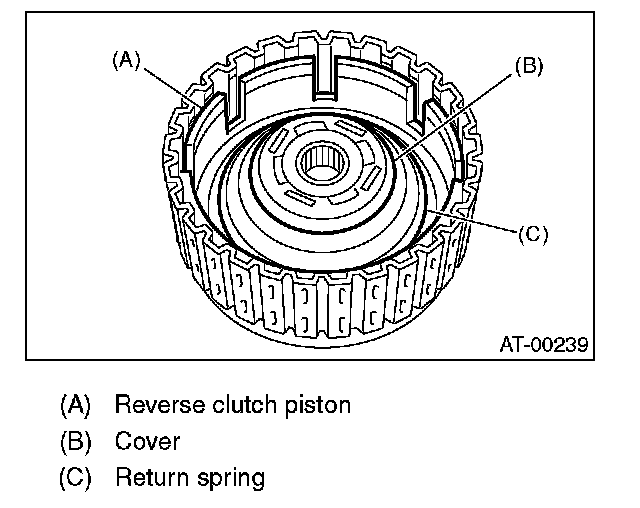 (A)
(B)
(C)
AT-00239

(A) Reverse clutch piston
(B) Cover
(C) Return spring