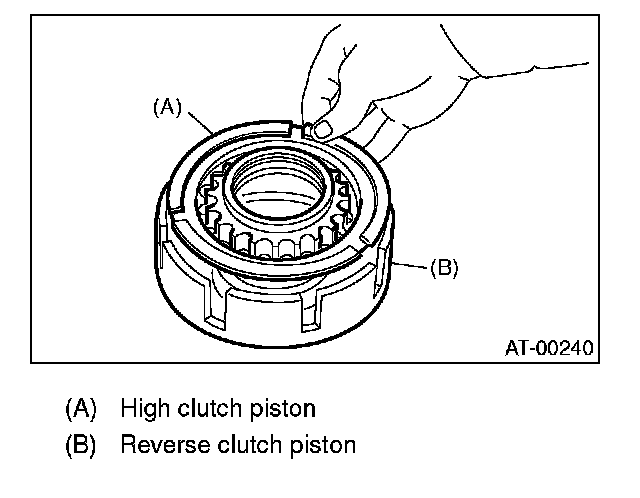 (A)

(B)

AT-00240

(A) High clutch piston
(B) Reverse clutch piston