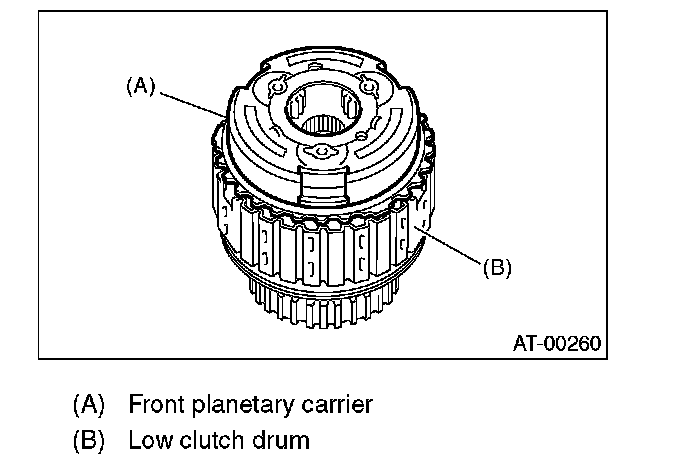 (A)

(B)

AT-00260

(A) Front planetary carrier
(B) Low clutch drum