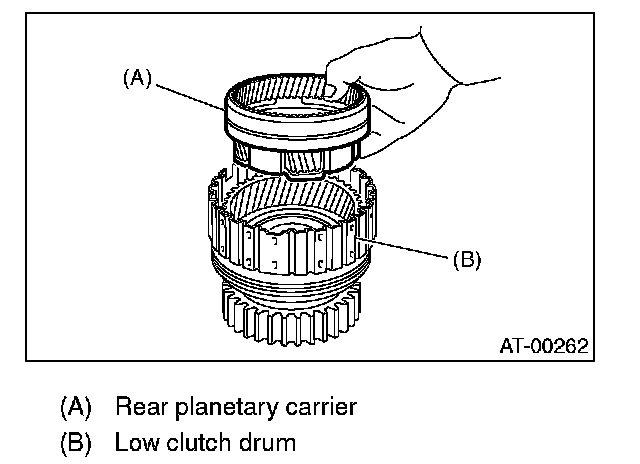 (A)

(B)

AT-00262

(A) Rear planetary carrier

(B) Low clutch drum