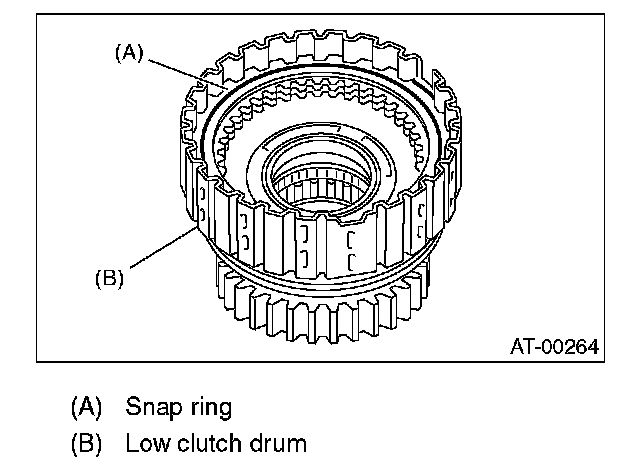 (A)

(B)

AT-00264

(A) Snap ring

(B) Low clutch drum