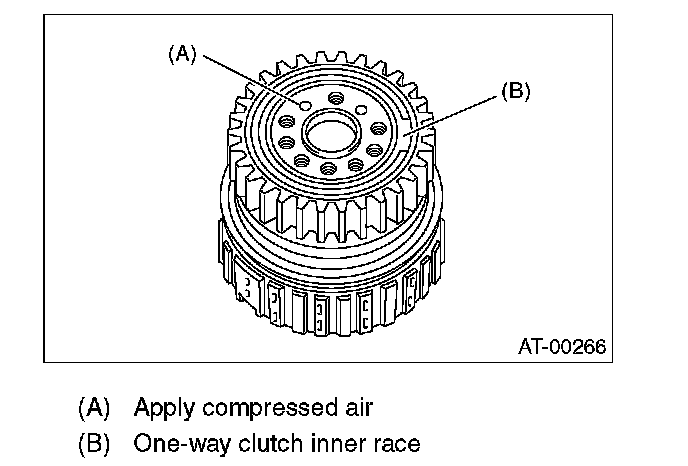 (A)

(B)

AT-00266

(A) Apply compressed air
(B) One-way clutch inner race