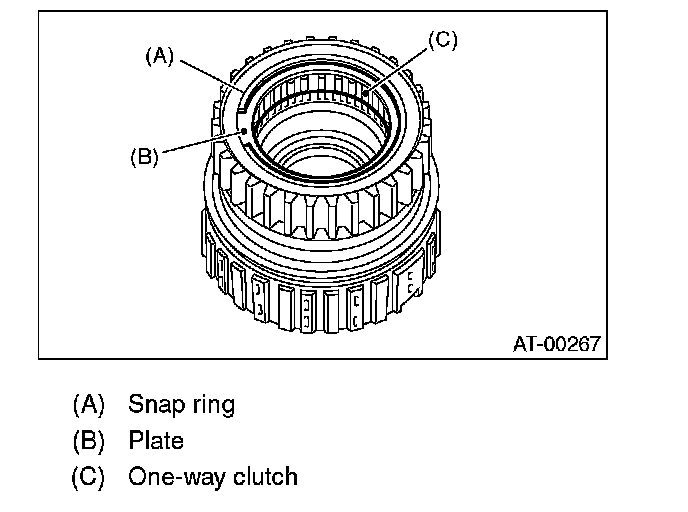 (A)
(C)
(B)
AT-00267

(A) Snap ring
(B) Plate
(C) One-way clutch