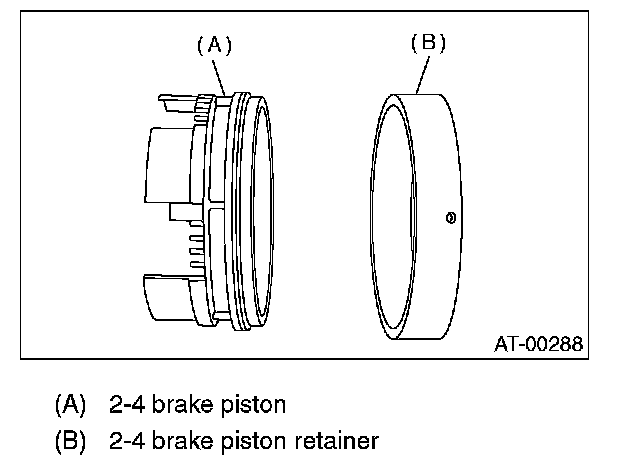 (A)

(B)

AT-00288

(A) 2-4 brake piston
(B) 2-4 brake piston retainer