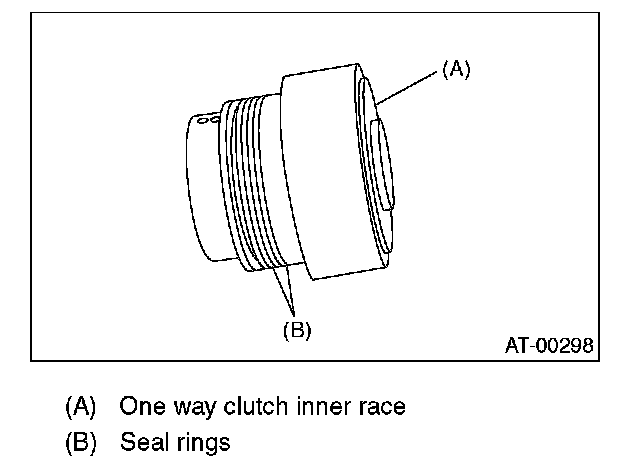 (A)

(B)

AT-00298

(A) One way clutch inner race
(B) Seal rings