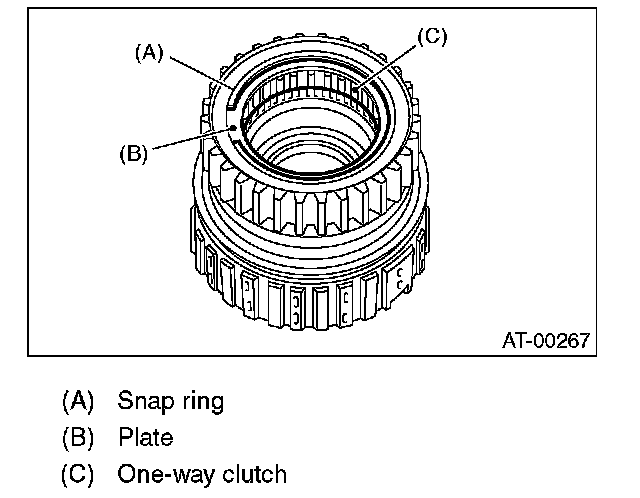 (A)
(C)
(B)
AT-00267

(A) Snap ring
(B) Plate
(C) One-way clutch