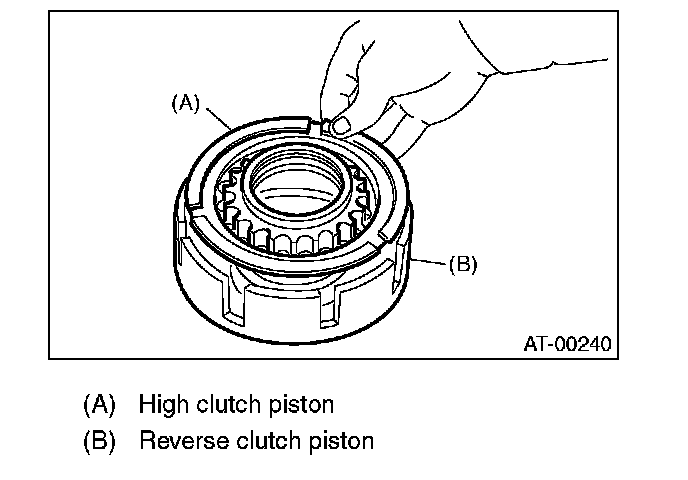 (A)

(B)

AT-00240

(A) High clutch piston

(B) Reverse clutch piston