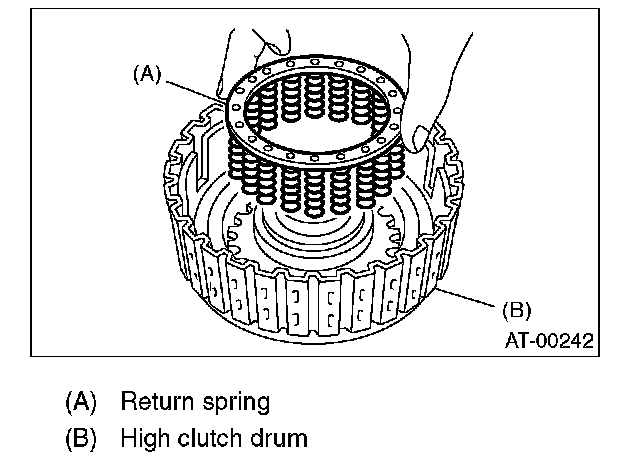 (A)

(B)

AT-00242

(A) Return spring
(B) High clutch drum