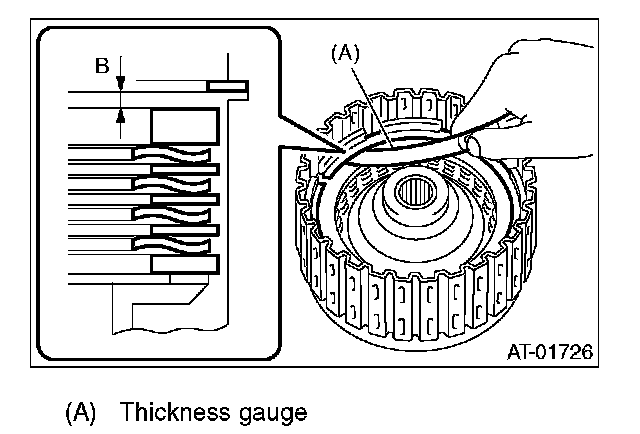 B

(A)

AT-01726

(A) Thickness gauge