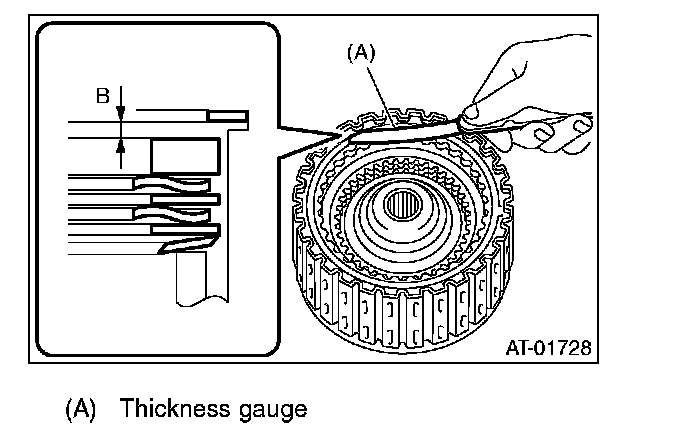 B

(A)

AT-01728

(A) Thickness gauge