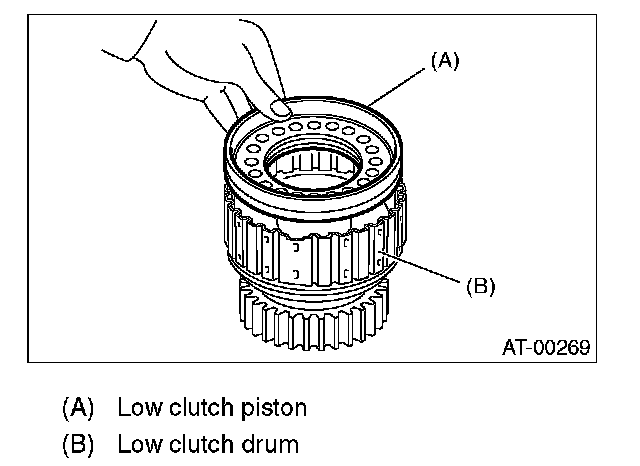 (A)

(B)

AT-00269

(A) Low clutch piston

(B) Low clutch drum