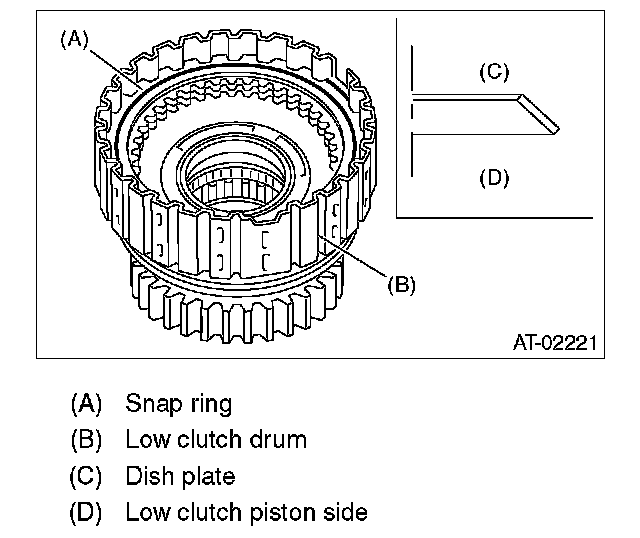 (A)

(C)

(D)

(B)

AT-02221

(A) Snap ring
(B) Low clutch drum
(C) Dish plate
(D) Low clutch piston side