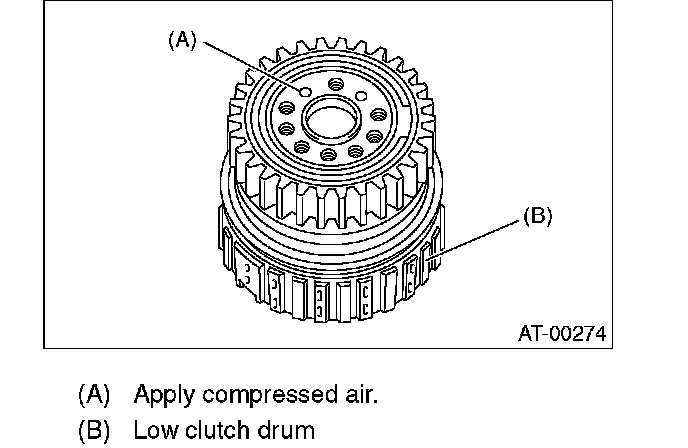 (A)

(B)

AT-00274

(A) Apply compressed air.

(B) Low clutch drum