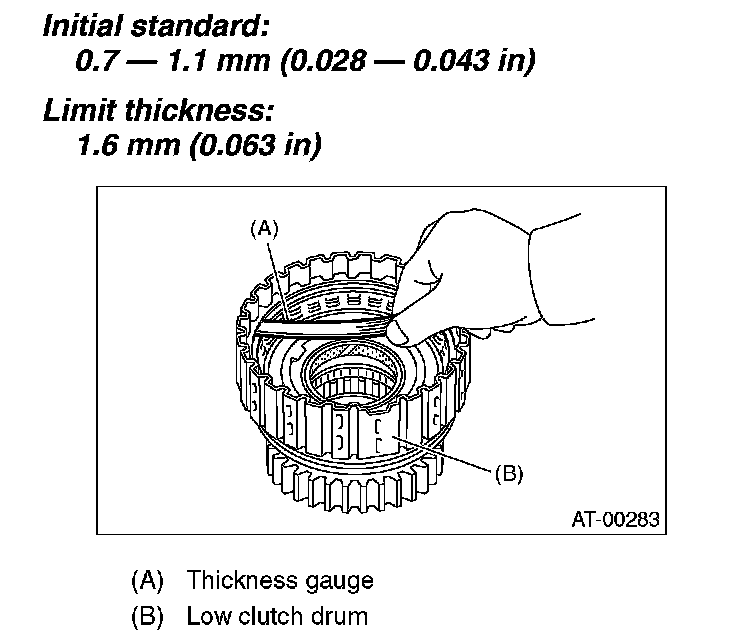 Initial standard:
0.7 — 1.1 mm (0.028 — 0.043 in)

Limit thickness:
1.6 mm (0.063 in)

(A)

(B)

AT-00283

(A) Thickness gauge
(B) Low clutch drum