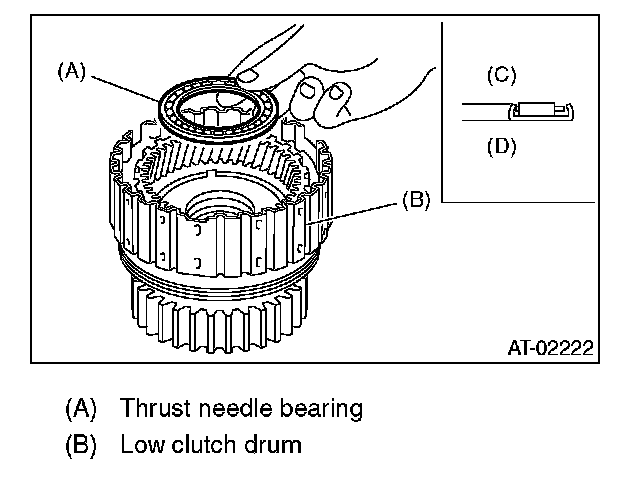 (A)

(C)

(D)

(B)

AT-02222

(A) Thrust needle bearing
(B) Low clutch drum