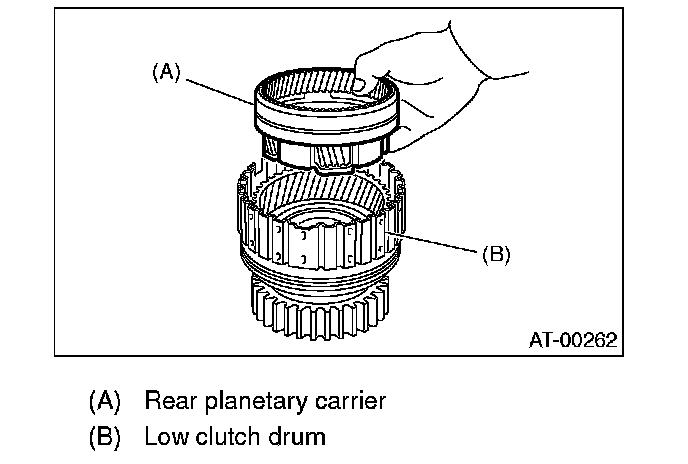 (A)

(B)

AT-00262

(A) Rear planetary carrier

(B) Low clutch drum