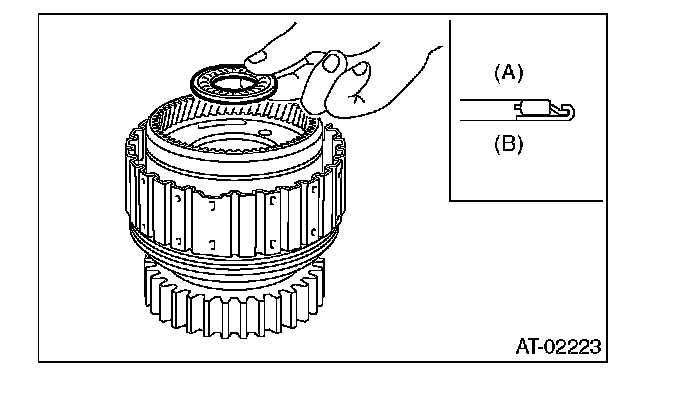 (A)
(B)
AT-02223