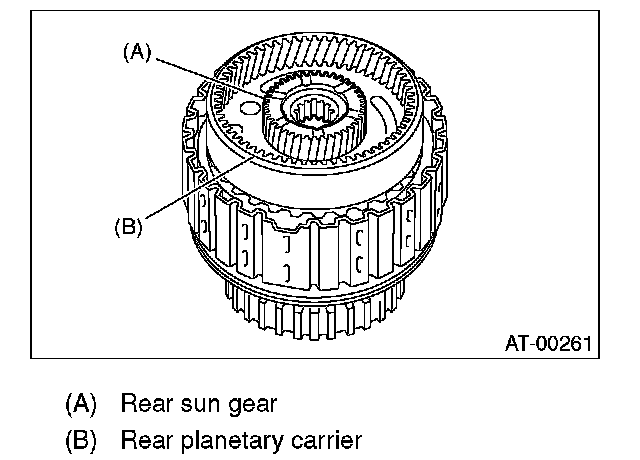 (A)

(B)

AT-00261

(A) Rear sun gear

(B) Rear planetary carrier