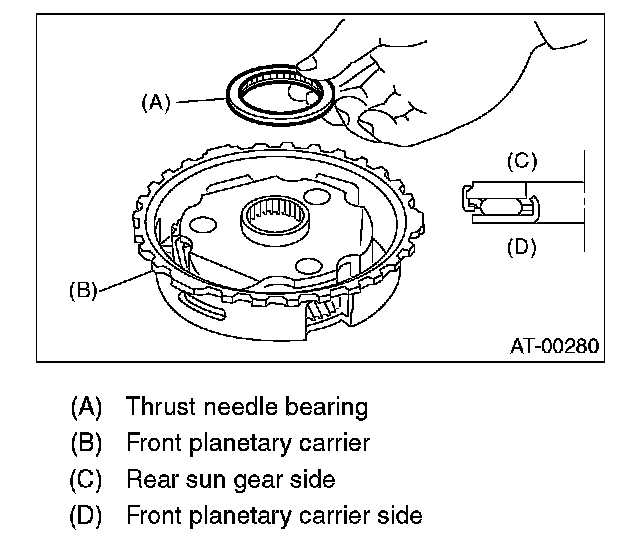 (A)
(C)
(D)
(B)
AT-00280

(A) Thrust needle bearing
(B) Front planetary carrier
(C) Rear sun gear side
(D) Front planetary carrier side