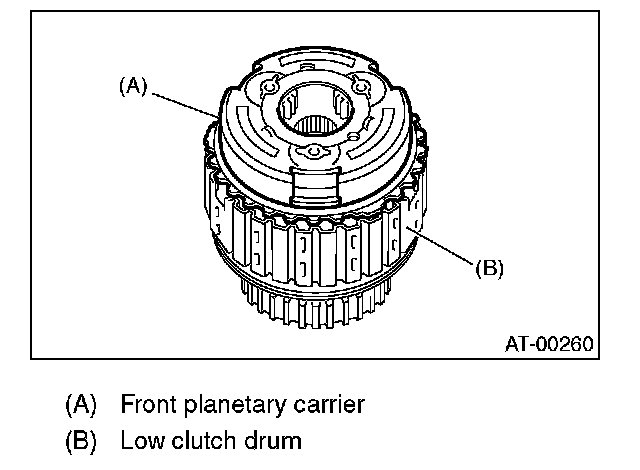 (A)

(B)

AT-00260

(A) Front planetary carrier
(B) Low clutch drum