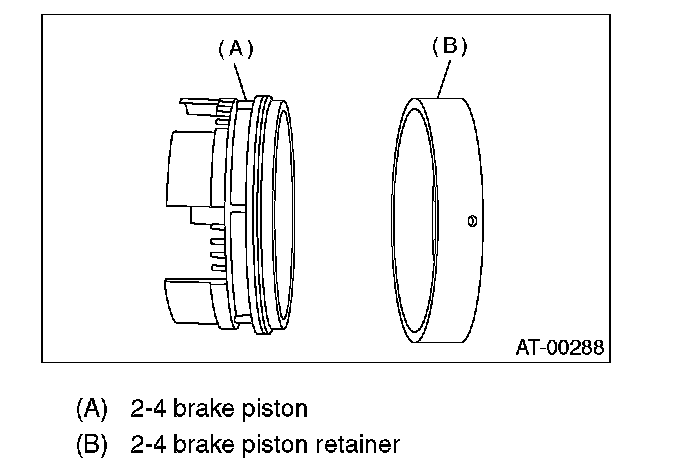 (A)

(B)

AT-00288

(A) 2-4 brake piston
(B) 2-4 brake piston retainer