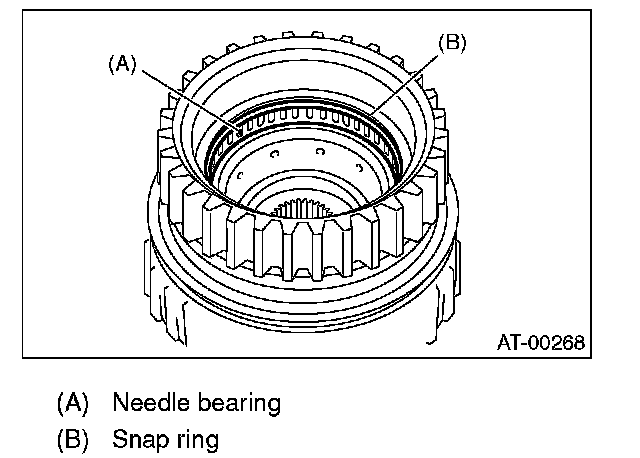 (A)

(B)

AT-00268

(A) Needle bearing

(B) Snap ring