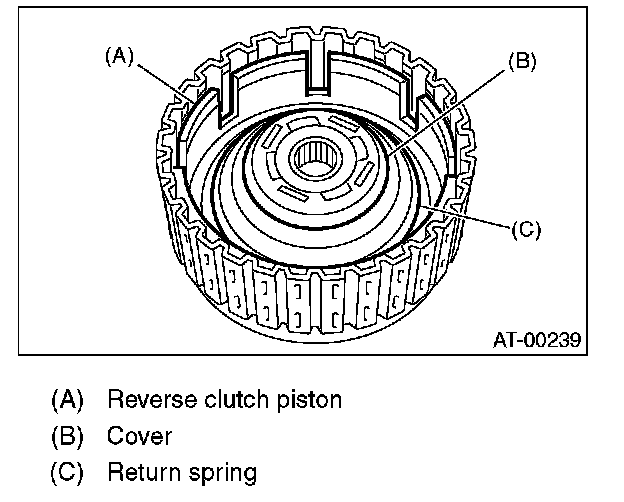 (A)

(B)

(C)

AT-00239

(A) Reverse clutch piston
(B) Cover
(C) Return spring