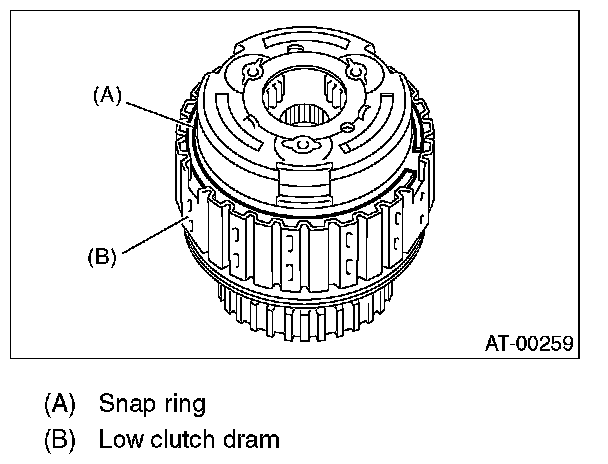 (A)

(B)

AT-00259

(A) Snap ring
(B) Low clutch dram