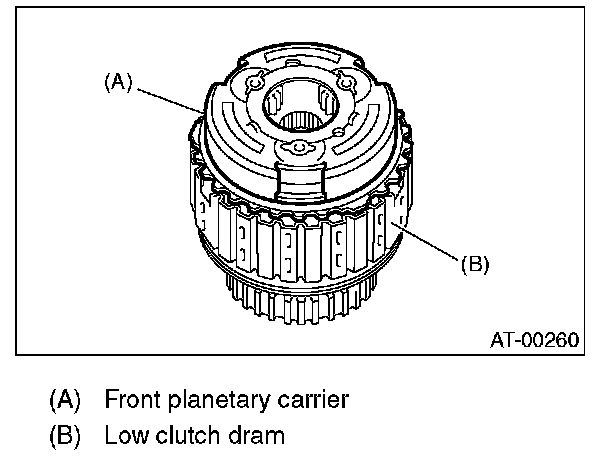 (A)

(B)

AT-00260

(A) Front planetary carrier
(B) Low clutch dram