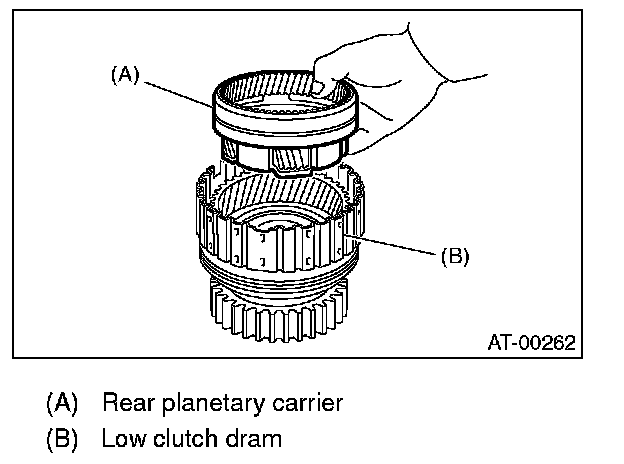 (A)

(B)

AT-00262

(A) Rear planetary carrier
(B) Low clutch dram