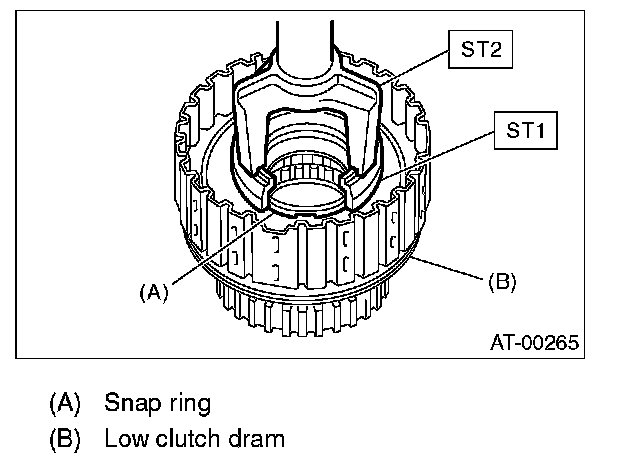 ST2

ST1

(A)

(B)

AT-00265

(A) Snap ring

(B) Low clutch dram