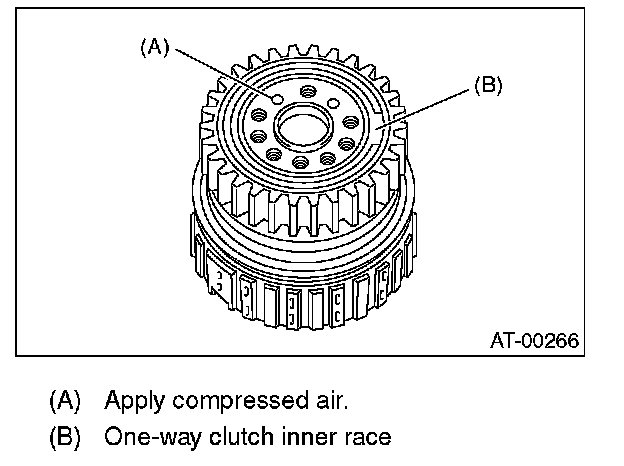 (A)

(B)

AT-00266

(A) Apply compressed air.

(B) One-way clutch inner race