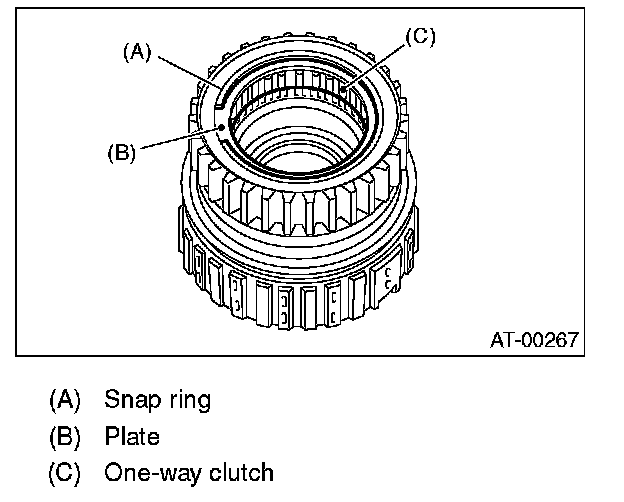 (A)
(C)
(B)
AT-00267

(A) Snap ring
(B) Plate
(C) One-way clutch