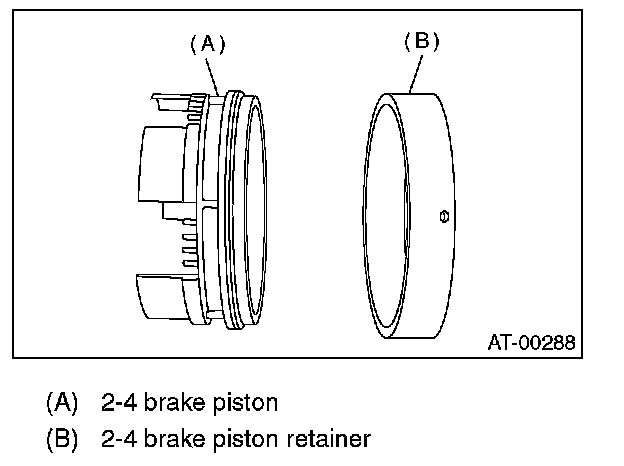 (A)

(B)

AT-00288

(A) 2-4 brake piston
(B) 2-4 brake piston retainer