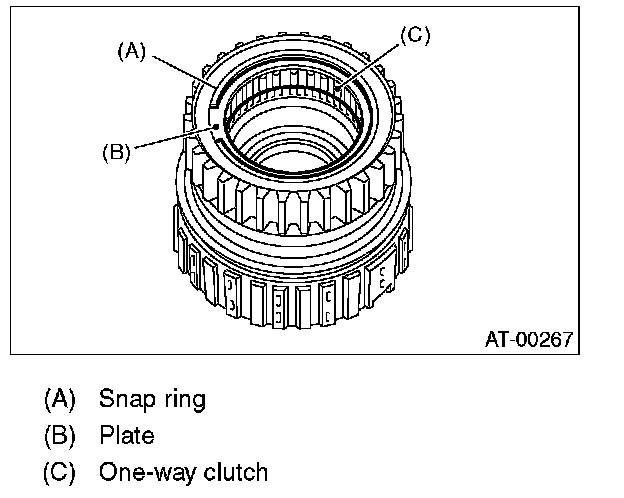 (A)
(C)
(B)
AT-00267

(A) Snap ring
(B) Plate
(C) One-way clutch