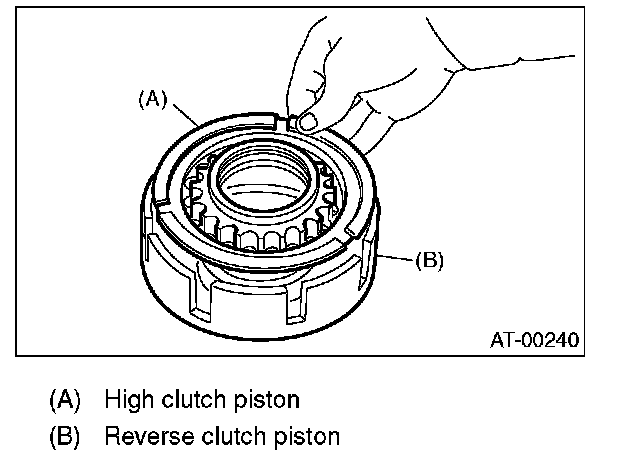 (A)

(B)

AT-00240

(A) High clutch piston
(B) Reverse clutch piston