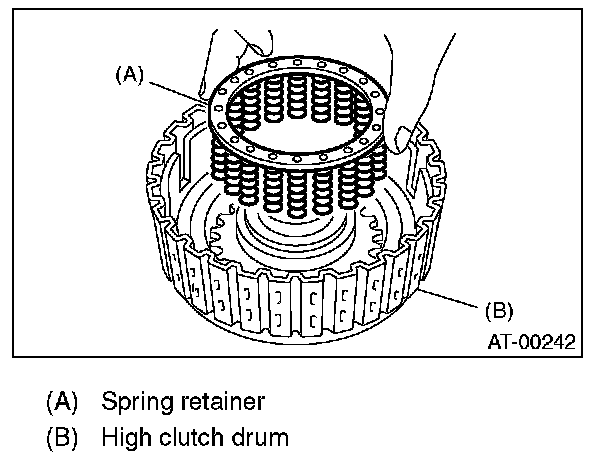 (A)

(B)

AT-00242

(A) Spring retainer
(B) High clutch drum