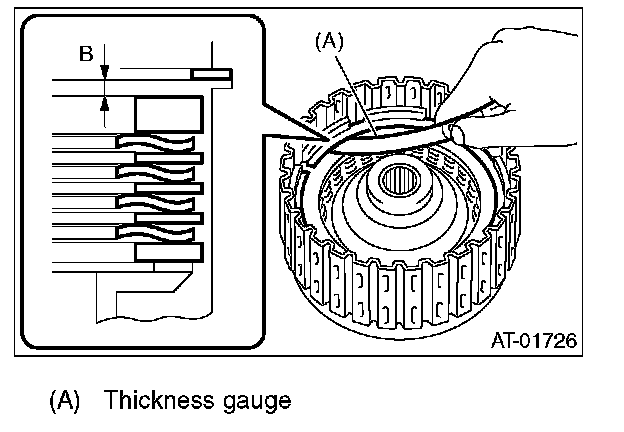 B

(A)

AT-01726

(A) Thickness gauge