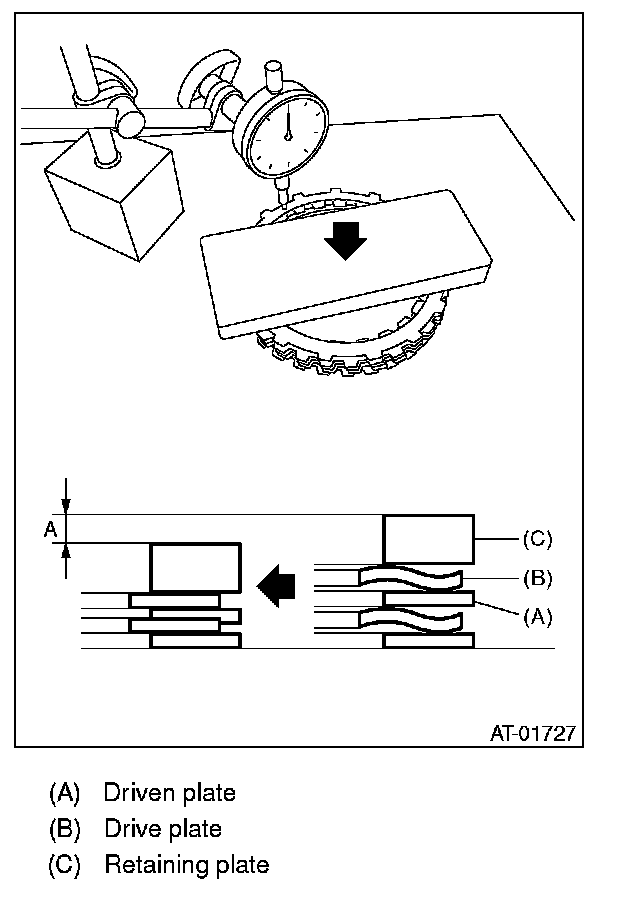 A

(C)

(B)

(A)

AT-01727

(A) Driven plate
(B) Drive plate
(C) Retaining plate